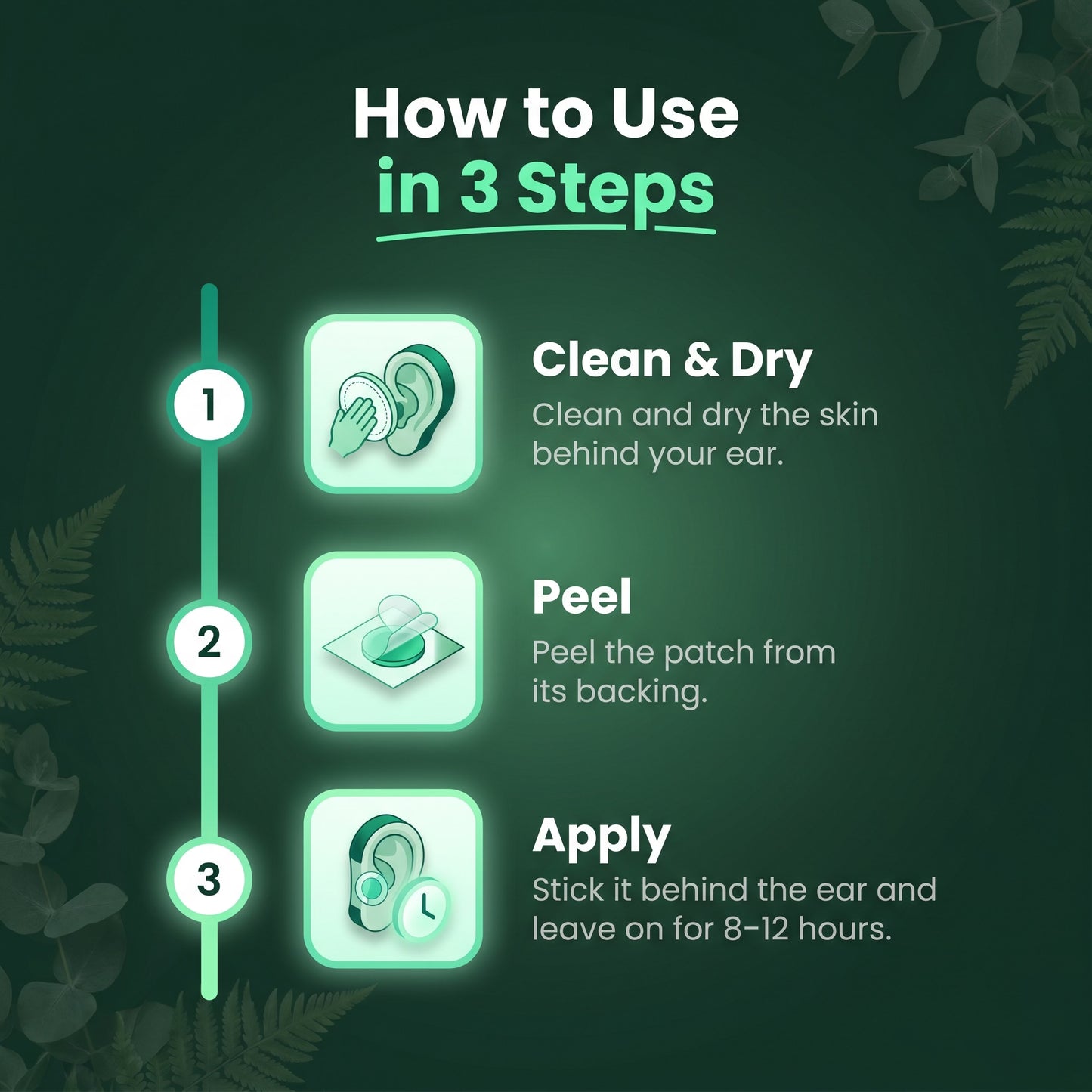 How to Use
in 3 Steps

1

Clean & Dry
Clean and dry the skin behind your ear.

2

Peel
Peel the patch from its backing.

3

Apply
Stick it behind the ear and leave on for 8–12 hours.